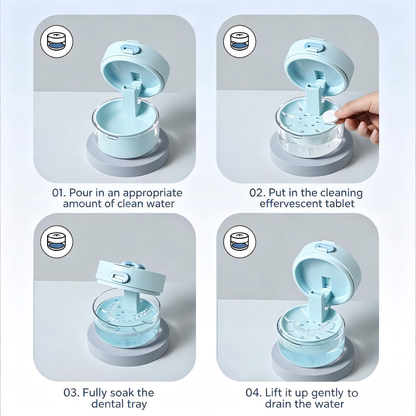 01. Pour in an appropriate amount of clean water

02. Put in the cleaning effervescent tablet

03. Fully soak the dental tray

04. Lift it up gently to drain the water