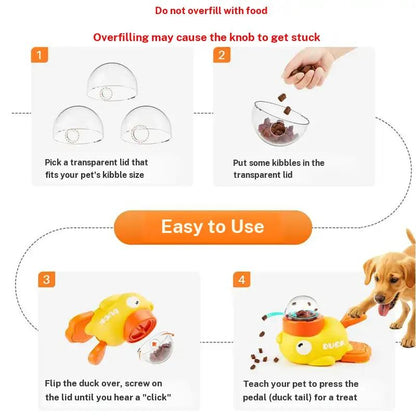 Do not overfill with food

Overfilling may cause the knob to get stuck

1

Pick a transparent lid that fits your pet's kibble size

2

Put some kibbles in the transparent lid

Easy to Use

3

DUCK

Flip the duck over, screw on the lid until you hear a "click"

4

DUCK

Teach your pet to press the pedal (duck tail) for a treat