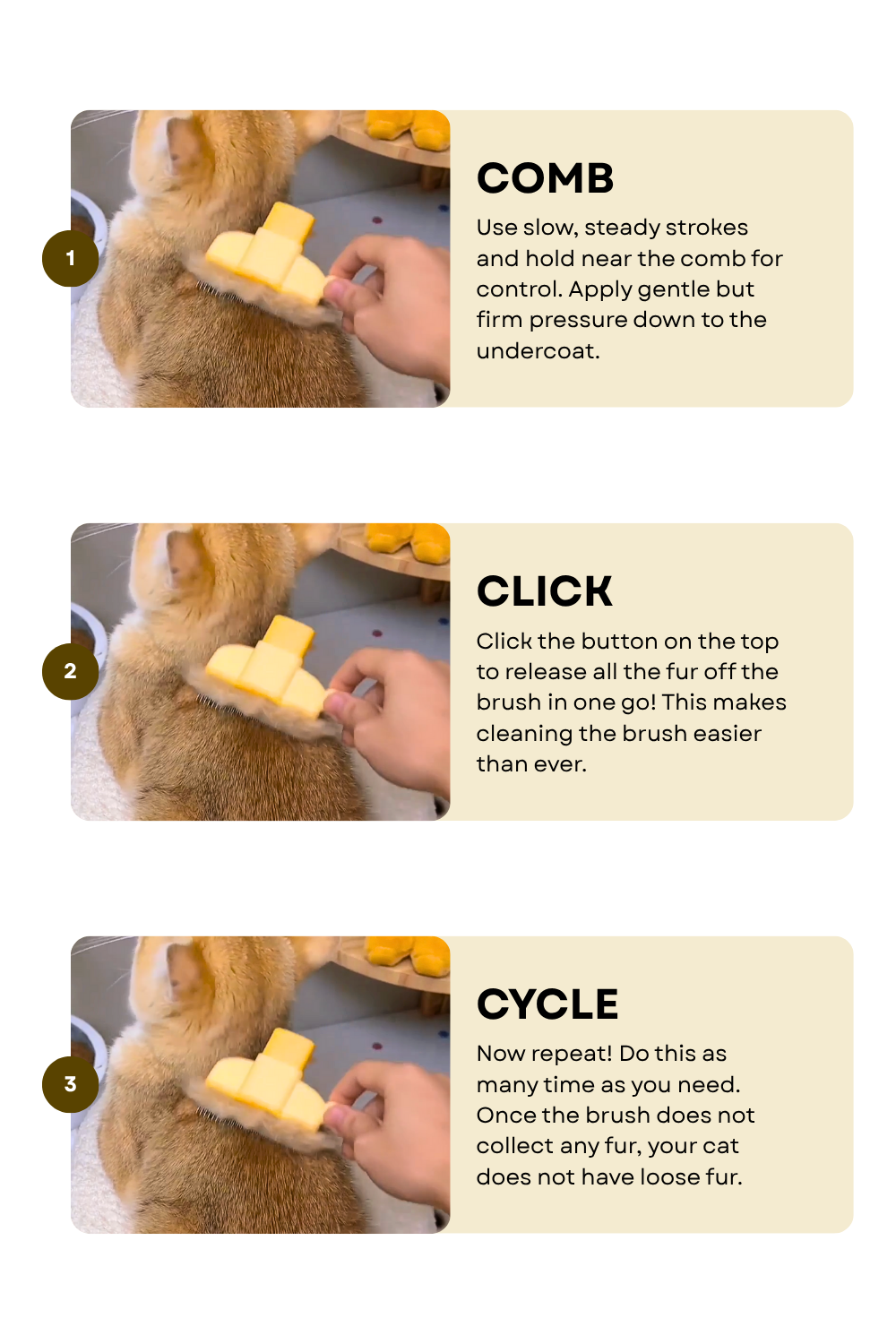 1

COMB

Use slow, steady strokes and hold near the comb for control. Apply gentle but firm pressure down to the undercoat.

2

CLICK

Click the button on the top to release all the fur off the brush in one go! This makes cleaning the brush easier than ever.

3

CYCLE

Now repeat! Do this as many time as you need. Once the brush does not collect any fur, your cat does not have loose fur.